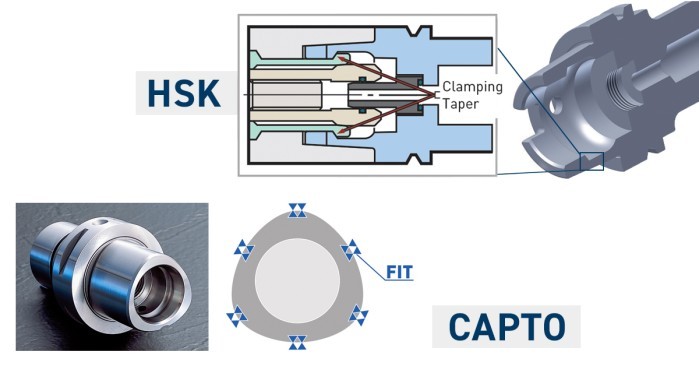 HSK

Clamping Taper

FIT

CAPTO