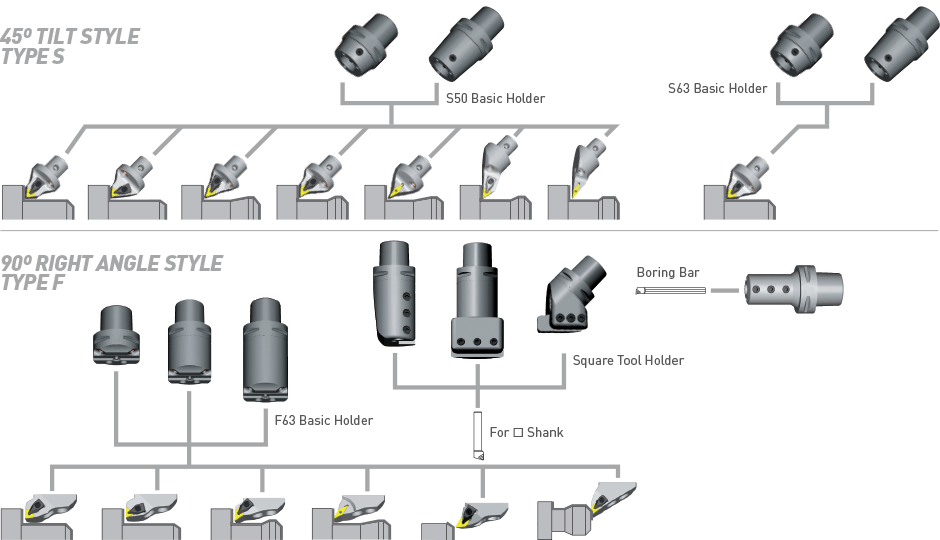 45º TILT STYLE
TYPE S

S50 Basic Holder

S63 Basic Holder

90º RIGHT ANGLE STYLE
TYPE F

Boring Bar

Square Tool Holder

F63 Basic Holder

For □ Shank